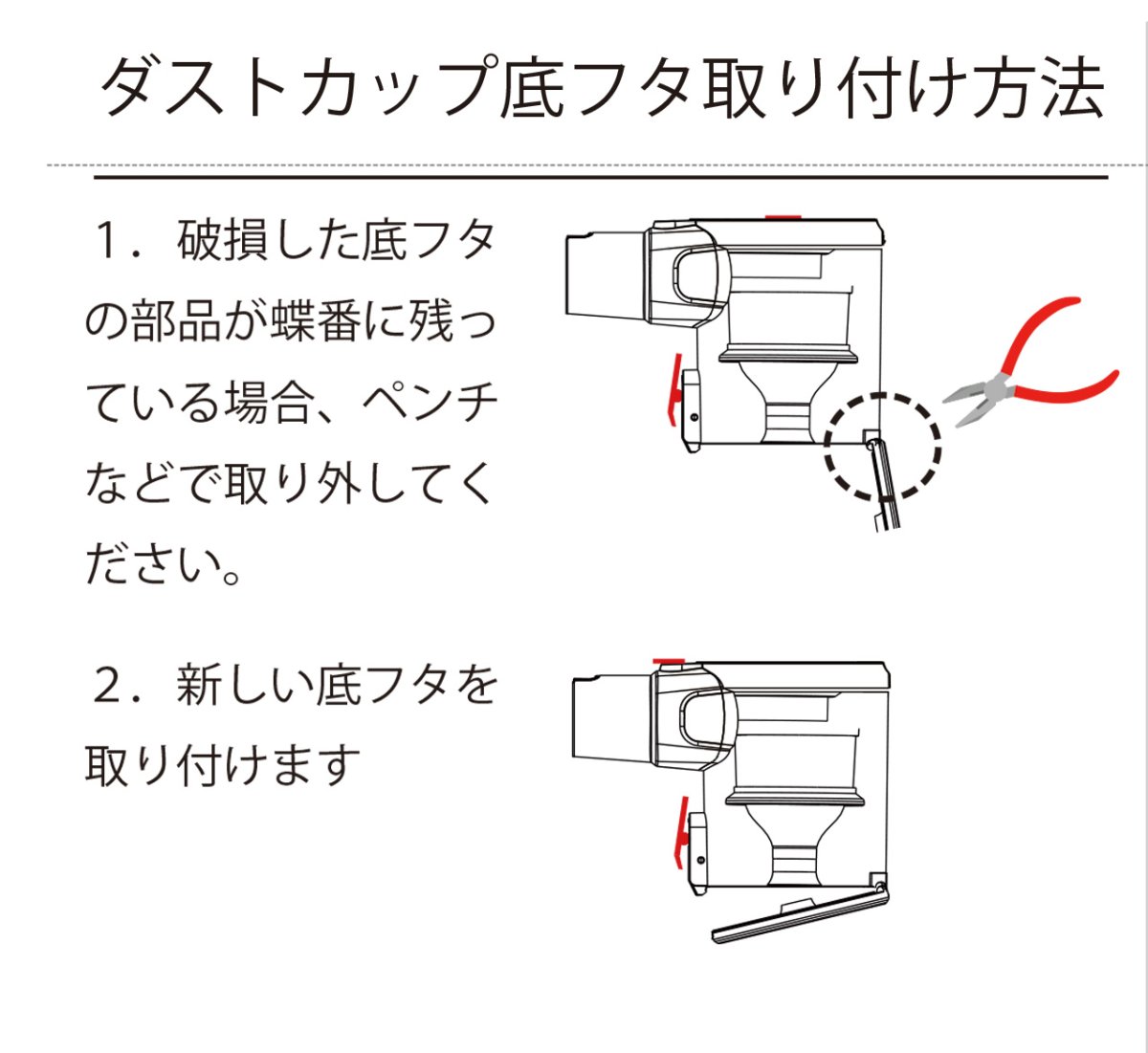 ダストカップ底フタ取り付け方法

１．破損した底フタの部品が蝶番に残っている場合、ペンチなどで取り外してください。

２．新しい底フタを取り付けます