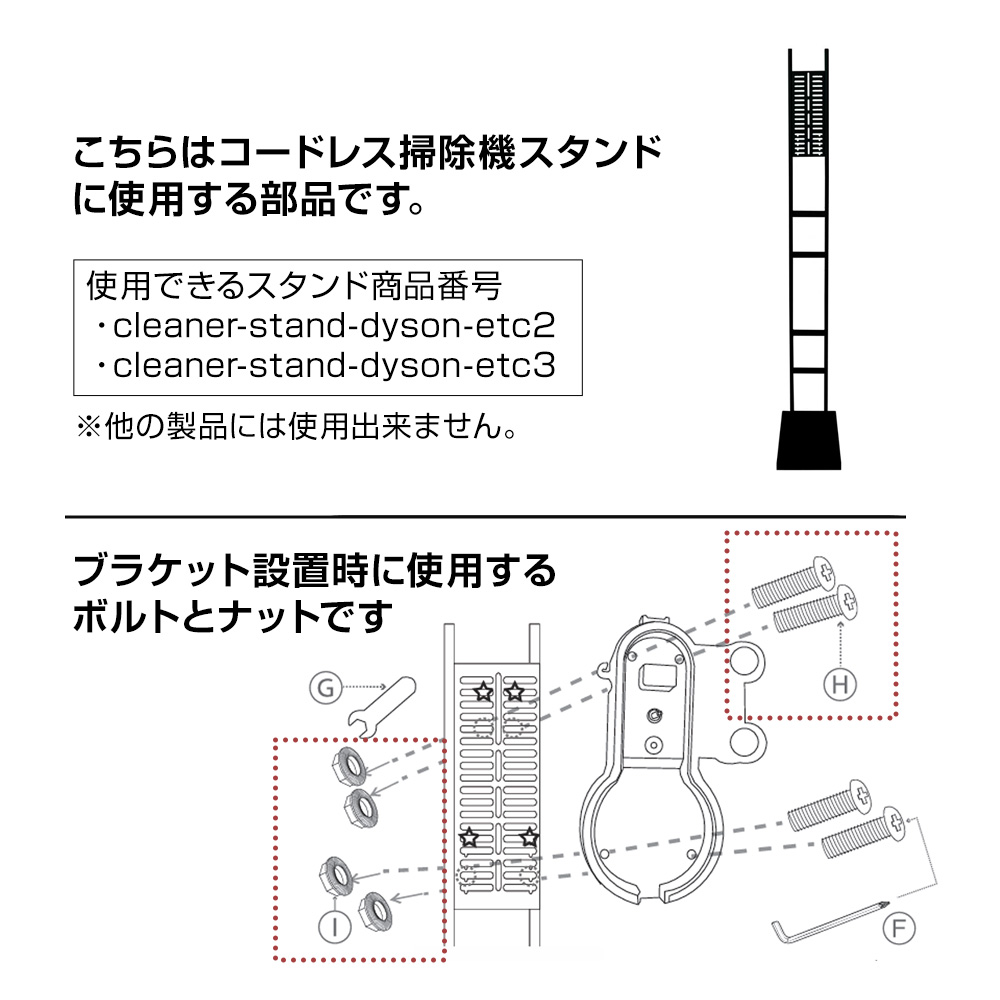 こちらはコードレス掃除機スタンドに使用する部品です。

使用できるスタンド商品番号
・cleaner-stand-dyson-etc2
・cleaner-stand-dyson-etc3

※他の製品には使用出来ません。

ブラケット設置時に使用するボルトとナットです

G

H

I

F